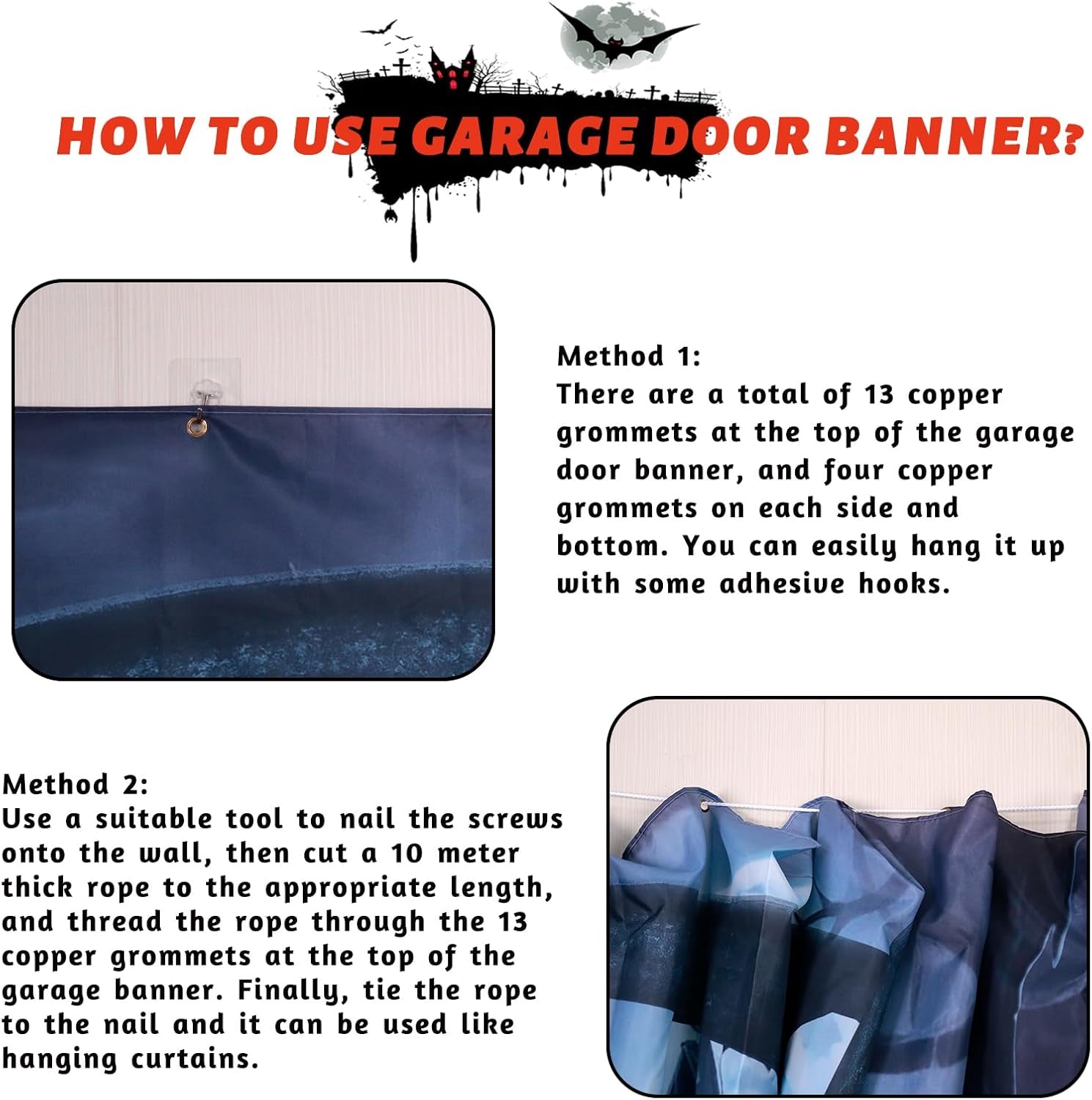 HOW TO USE GARAGE DOOR BANNER?

Method 1:
There are a total of 13 copper grommets at the top of the garage door banner, and four copper grommets on each side and bottom. You can easily hang it up with some adhesive hooks.

Method 2:
Use a suitable tool to nail the screws onto the wall, then cut a 10 meter thick rope to the appropriate length, and thread the rope through the 13 copper grommets at the top of the garage banner. Finally, tie the rope to the nail and it can be used like hanging curtains.